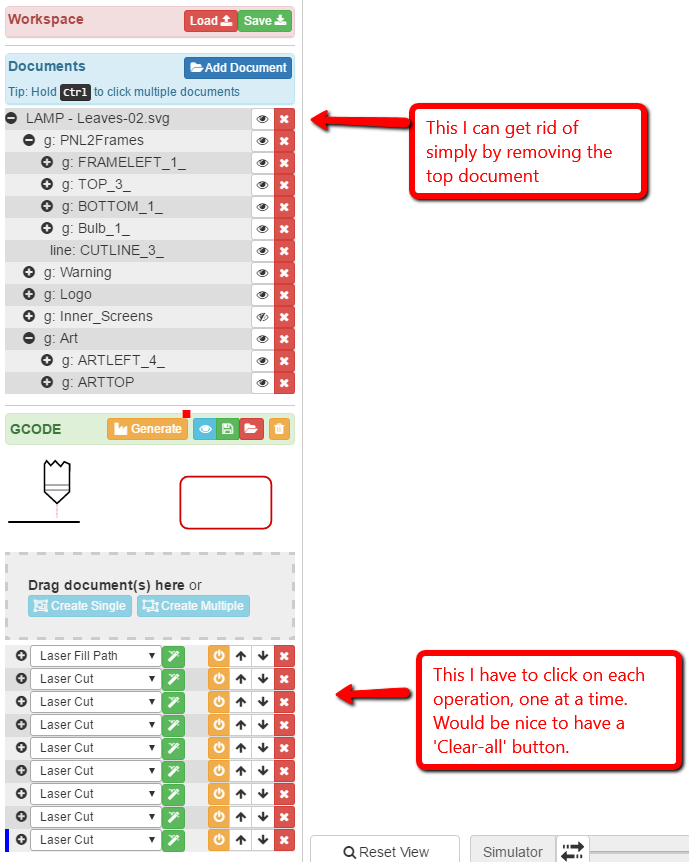 Workspace
Load
Save

Documents
Add Document
Tip: Hold Ctrl to click multiple documents

LAMP - Leaves-02.svg
g: PNL2Frames
g: FRAMELEFT_1_
g: TOP_3_
g: BOTTOM_1_
g: Bulb_1_
line: CUTLINE_3_
g: Warning
g: Logo
g: Inner_Screens
g: Art
g: ARTLEFT_4_
g: ARTTOP

This I can get rid of simply by removing the top document

GCODE
Generate

Drag document(s) here or
Create Single
Create Multiple

Laser Fill Path
Laser Cut
Laser Cut
Laser Cut
Laser Cut
Laser Cut
Laser Cut
Laser Cut
Laser Cut

This I have to click on each operation, one at a time. Would be nice to have a 'Clear-all' button.

Reset View
Simulator